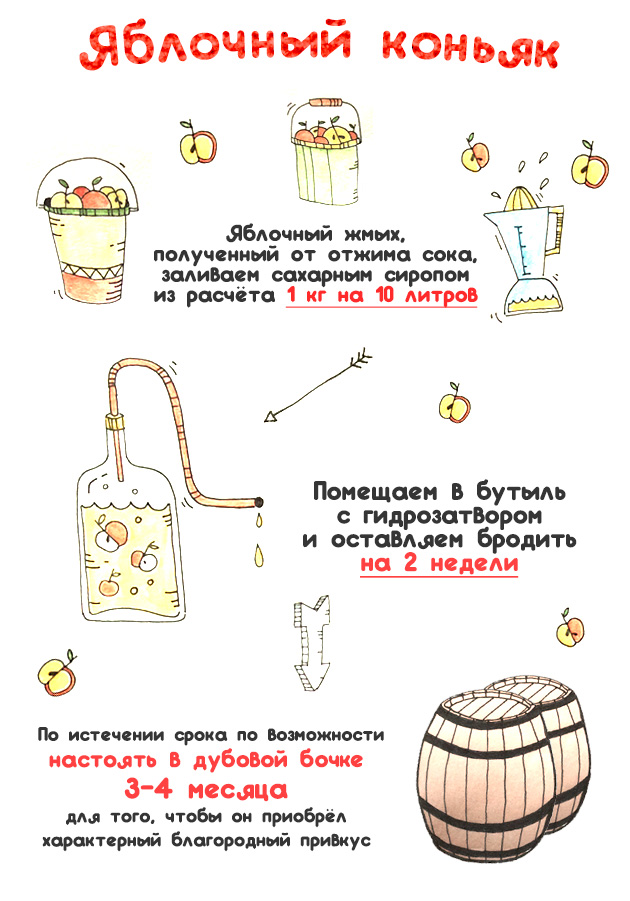 Яблочный коньяк

Яблочный жмых, полученный от отжима сока, заливаем сахарным сиропом из расчёта 1 кг на 10 литров

Помещаем в бутыль с гидрозатвором и оставляем бродить на 2 недели

По истечении срока по возможности настоять в дубовой бочке 3-4 месяца для того, чтобы он приобрёл характерный благородный привкус